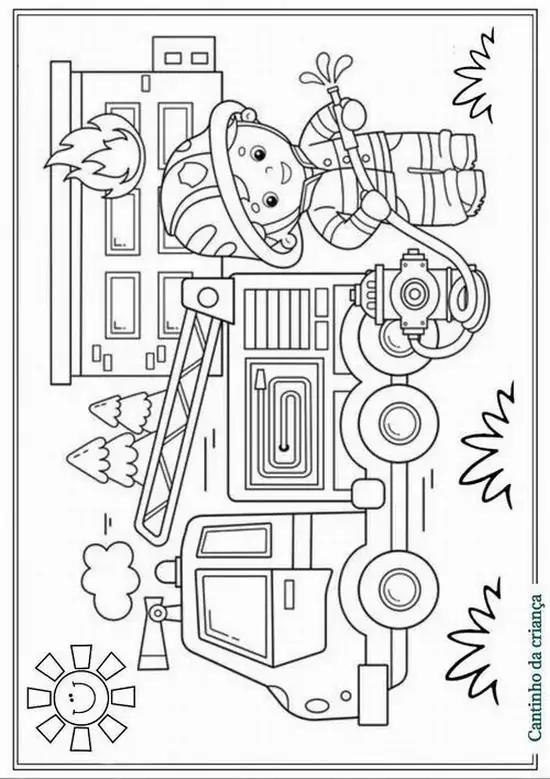 Cantinho da criança