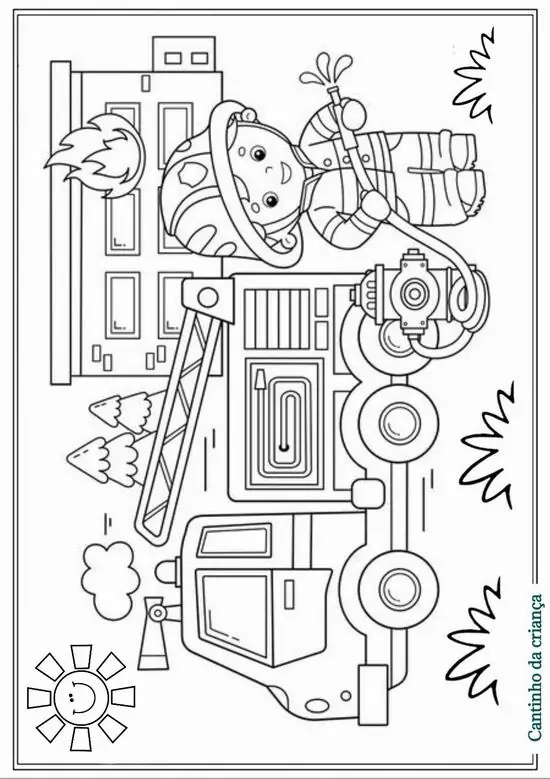 Cantinho da criança