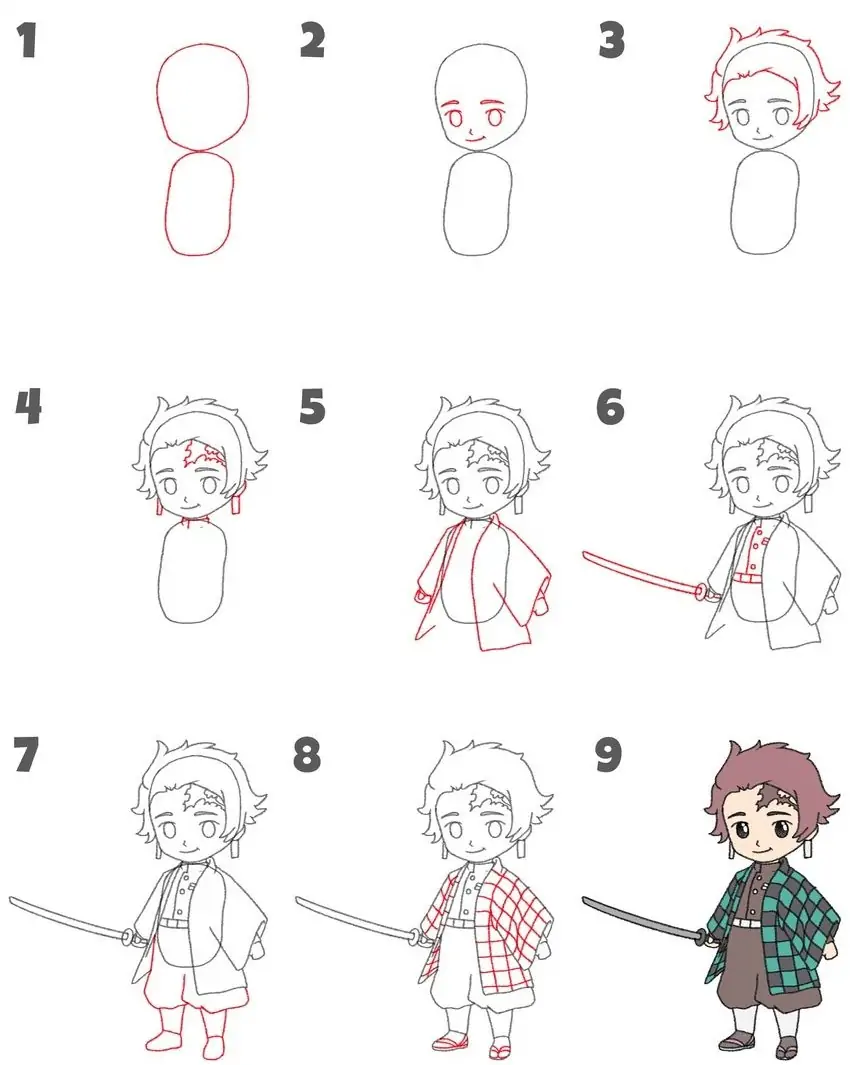 1
2
3
4
5
6
7
8
9