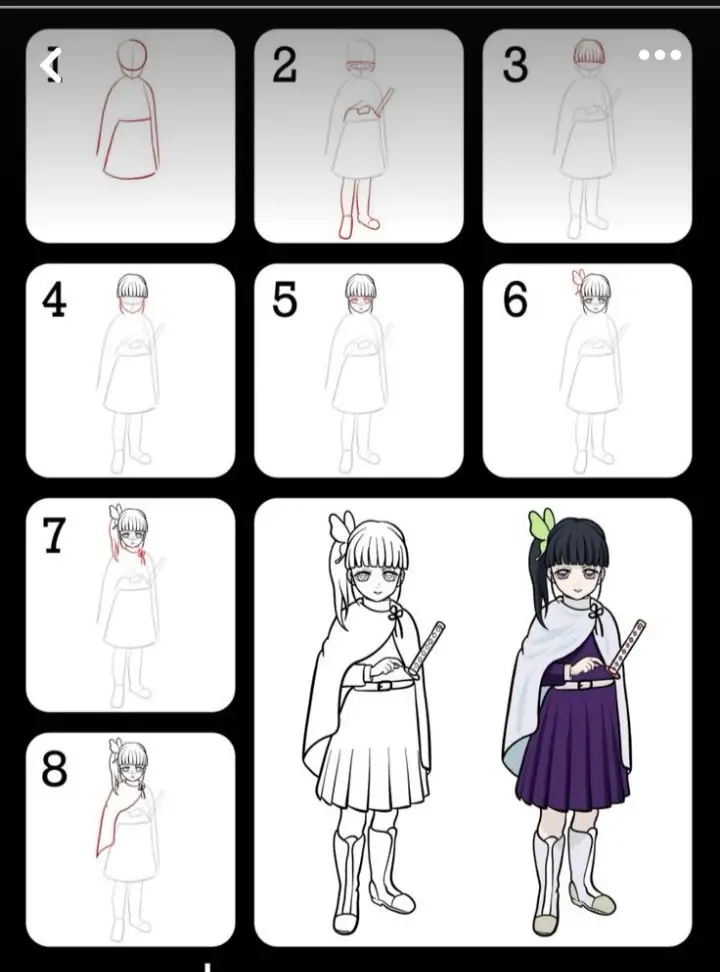 1

2

3

4

5

6

7

8