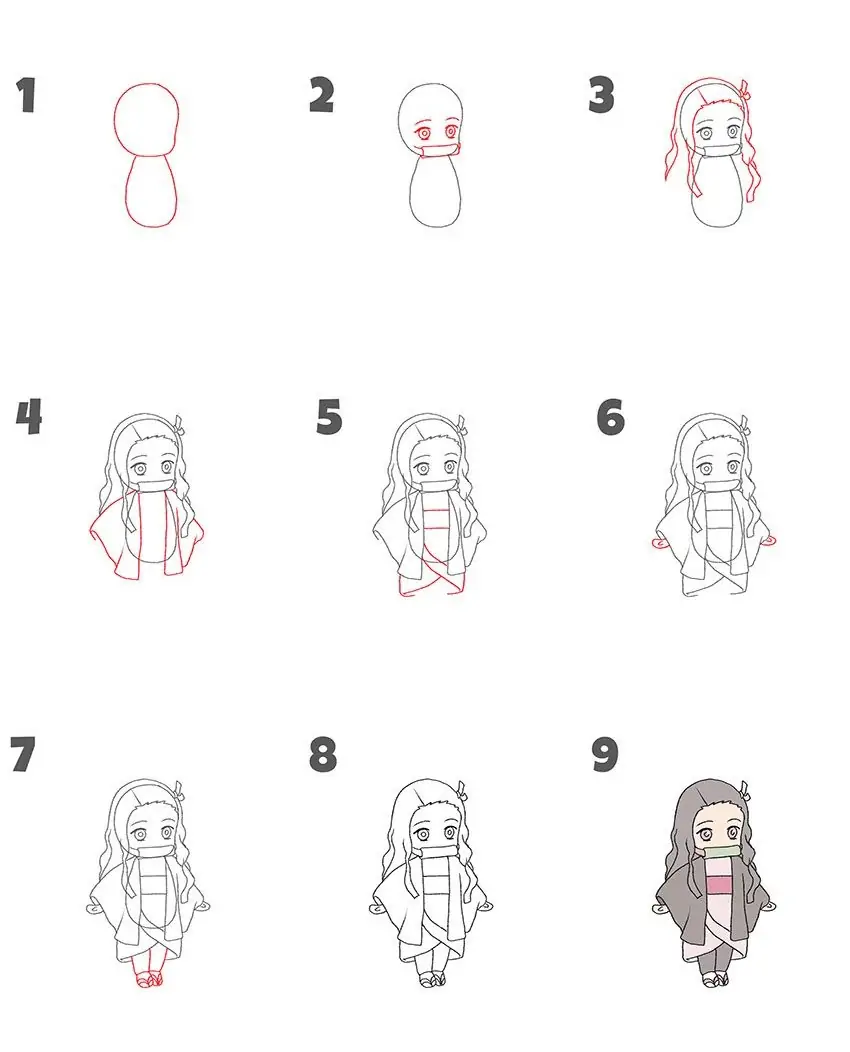 1
2
3
4
5
6
7
8
9